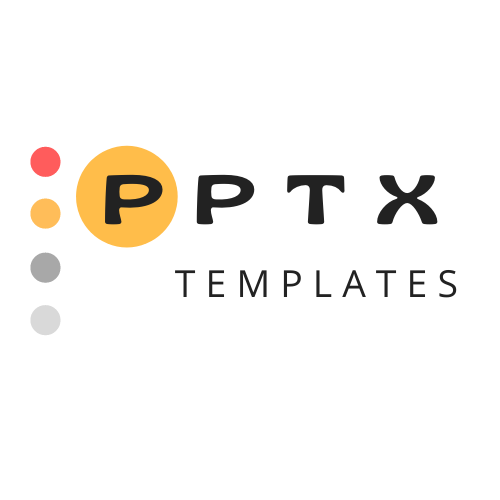 PPTX
TEMPLATES