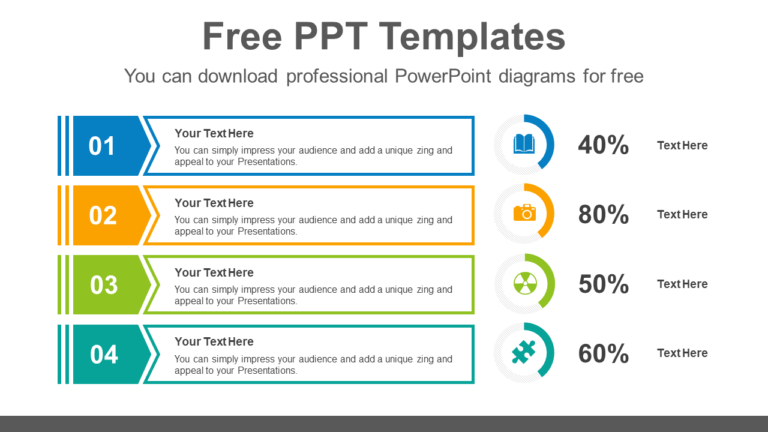 Free PPT Templates

You can download professional PowerPoint diagrams for free

01

Your Text Here

You can simply impress your audience and add a unique zing and appeal to your Presentations.

40%

Text Here

02

Your Text Here

You can simply impress your audience and add a unique zing and appeal to your Presentations.

80%

Text Here

03

Your Text Here

You can simply impress your audience and add a unique zing and appeal to your Presentations.

50%

Text Here

04

Your Text Here

You can simply impress your audience and add a unique zing and appeal to your Presentations.

60%

Text Here