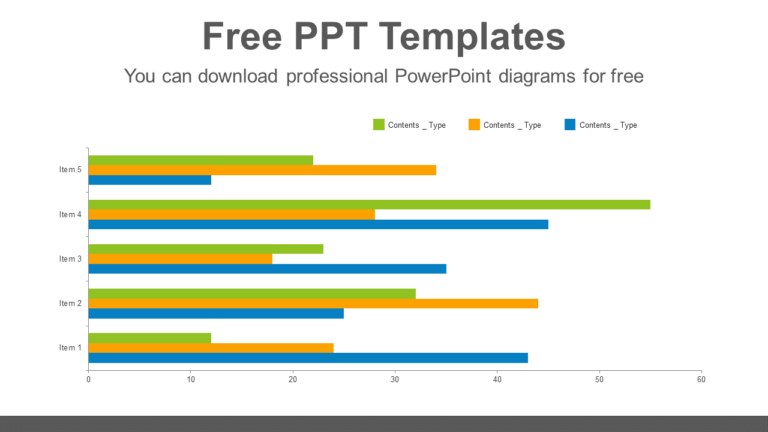 Free PPT Templates

You can download professional PowerPoint diagrams for free

Contents _ Type
Contents _ Type
Contents _ Type

Item 5
Item 4
Item 3
Item 2
Item 1

0
10
20
30
40
50
60