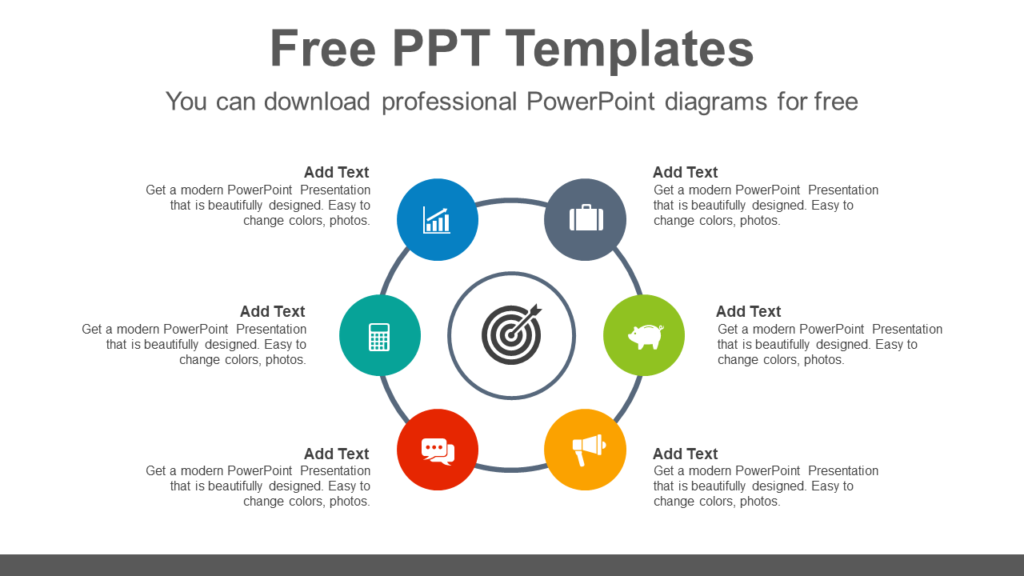 Free PPT Templates

You can download professional PowerPoint diagrams for free

Add Text
Get a modern PowerPoint Presentation that is beautifully designed. Easy to change colors, photos.

Add Text
Get a modern PowerPoint Presentation that is beautifully designed. Easy to change colors, photos.

Add Text
Get a modern PowerPoint Presentation that is beautifully designed. Easy to change colors, photos.

Add Text
Get a modern PowerPoint Presentation that is beautifully designed. Easy to change colors, photos.

Add Text
Get a modern PowerPoint Presentation that is beautifully designed. Easy to change colors, photos.

Add Text
Get a modern PowerPoint Presentation that is beautifully designed. Easy to change colors, photos.