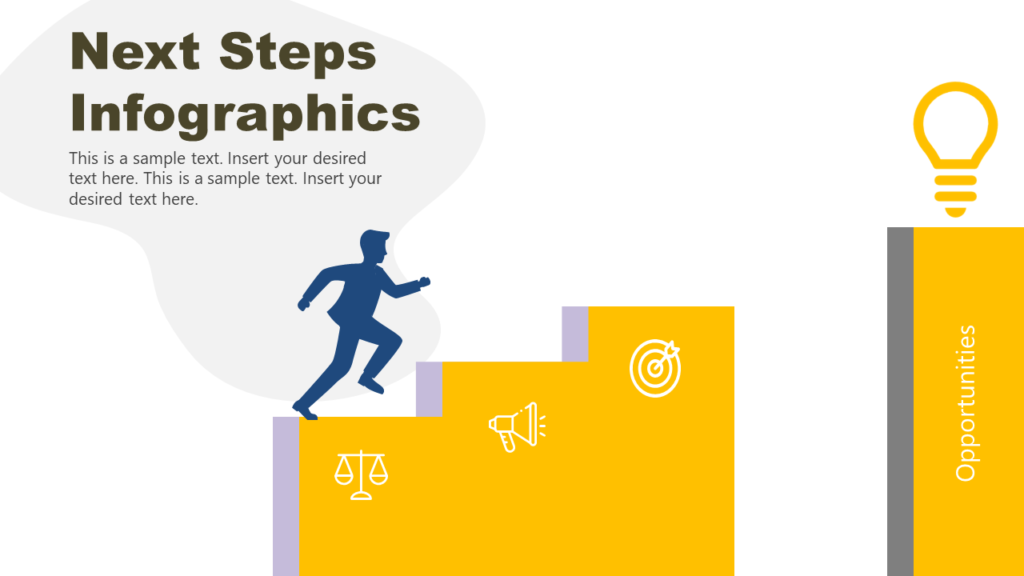 Next Steps Infographics

This is a sample text. Insert your desired text here. This is a sample text. Insert your desired text here.

Opportunities