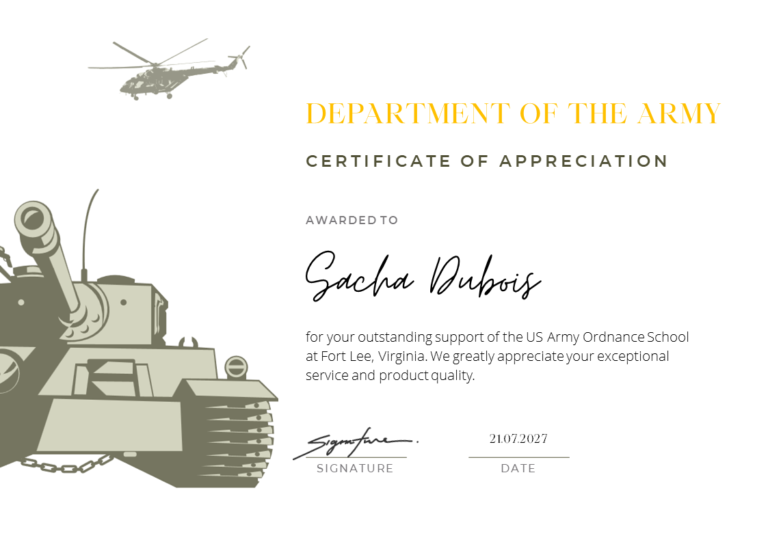 DEPARTMENT OF THE ARMY

CERTIFICATE OF APPRECIATION

AWARDED TO

Sacha Dubois

for your outstanding support of the US Army Ordnance School at Fort Lee, Virginia. We greatly appreciate your exceptional service and product quality.

Signature

SIGNATURE

21.07.2027

DATE