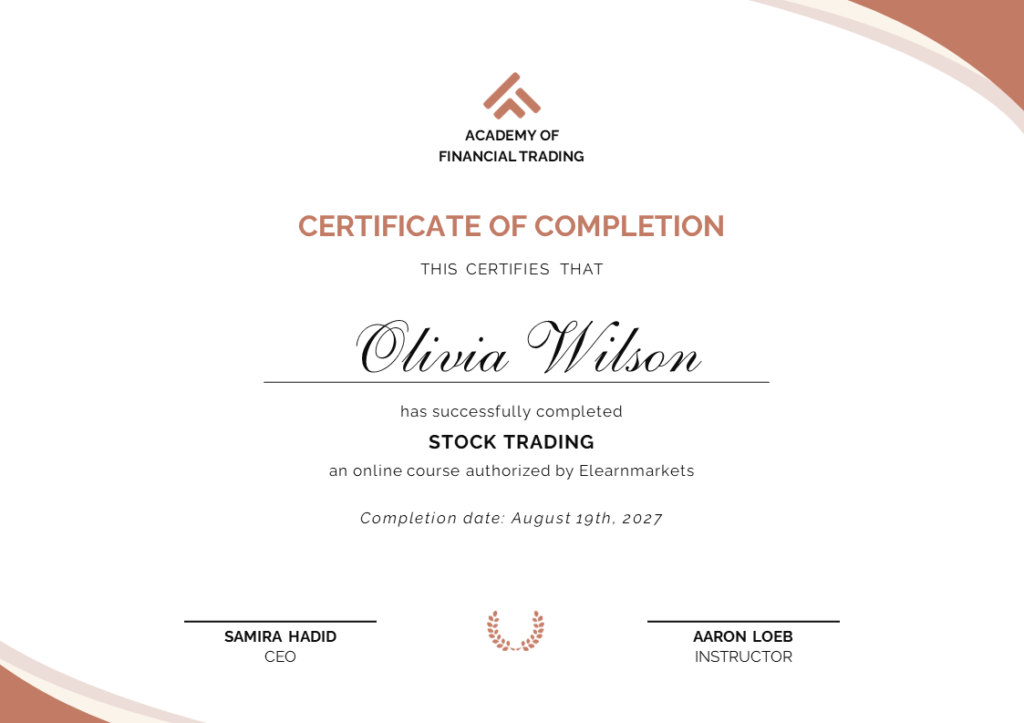 ACADEMY OF
FINANCIAL TRADING

CERTIFICATE OF COMPLETION

THIS CERTIFIES THAT

Olivia Wilson

has successfully completed

STOCK TRADING

an online course authorized by Elearnmarkets

Completion date: August 19th, 2027

SAMIRA HADID
CEO

AARON LOEB
INSTRUCTOR