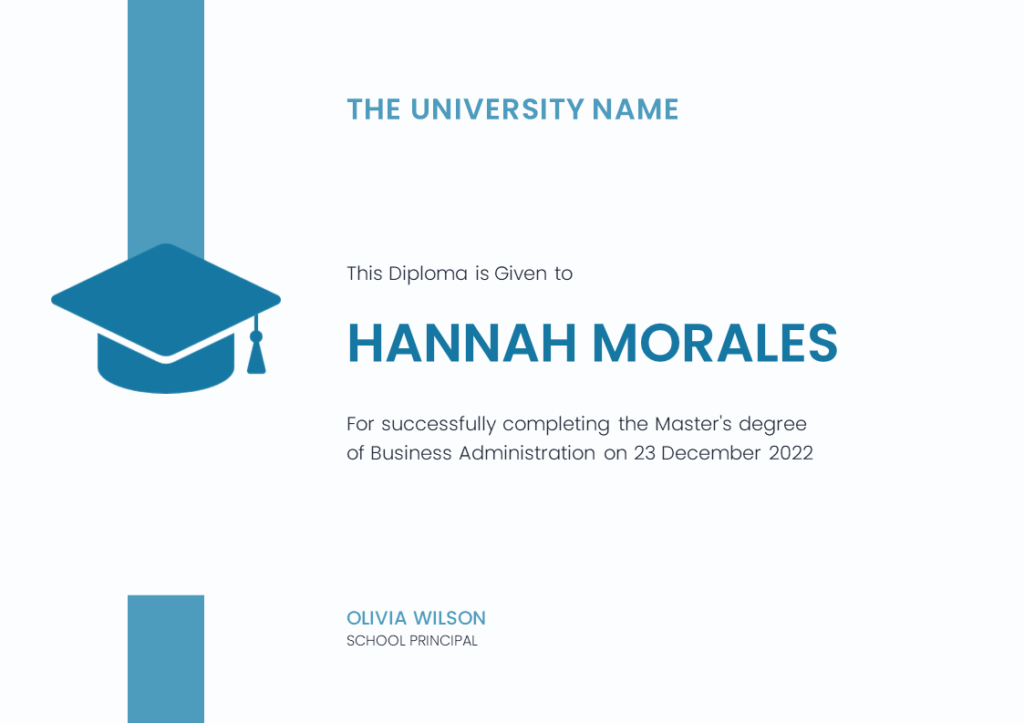 THE UNIVERSITY NAME

This Diploma is Given to

HANNAH MORALES

For successfully completing the Master's degree of Business Administration on 23 December 2022

OLIVIA WILSON
SCHOOL PRINCIPAL