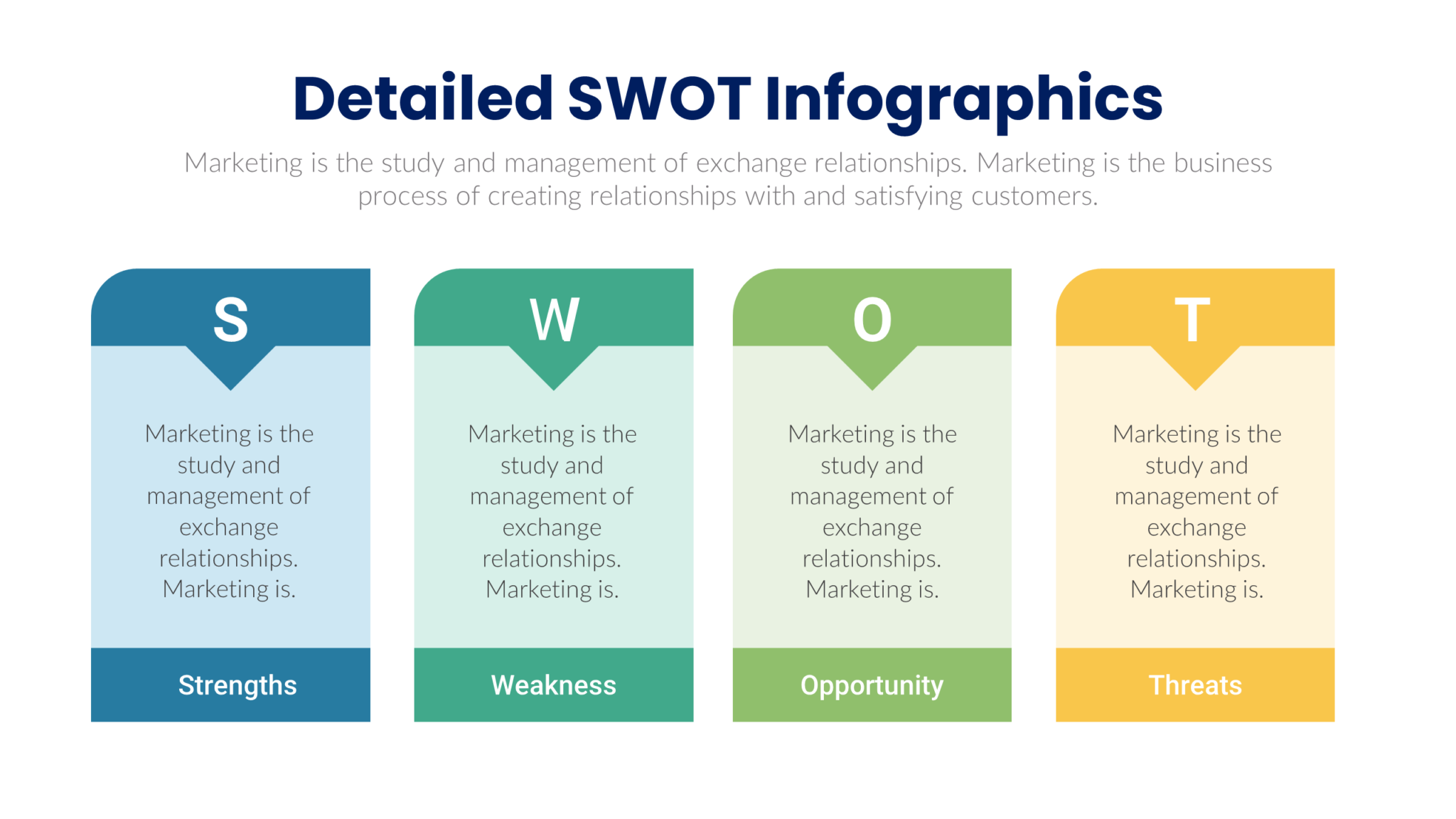 Detailed SWOT Infographics

Marketing is the study and management of exchange relationships. Marketing is the business process of creating relationships with and satisfying customers.

S

Marketing is the study and management of exchange relationships. Marketing is.

Strengths

W

Marketing is the study and management of exchange relationships. Marketing is.

Weakness

O

Marketing is the study and management of exchange relationships. Marketing is.

Opportunity

T

Marketing is the study and management of exchange relationships. Marketing is.

Threats